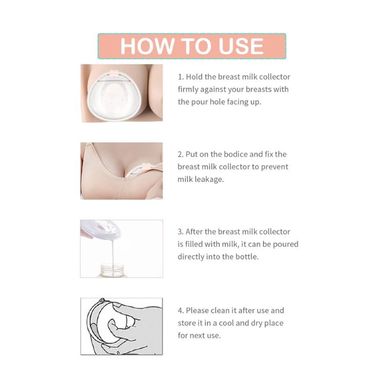 HOW TO USE

1. Hold the breast milk collector firmly against your breasts with the pour hole facing up.

2. Put on the bodice and fix the breast milk collector to prevent milk leakage.

3. After the breast milk collector is filled with milk, it can be poured directly into the bottle.

4. Please clean it after use and store it in a cool and dry place for next use.